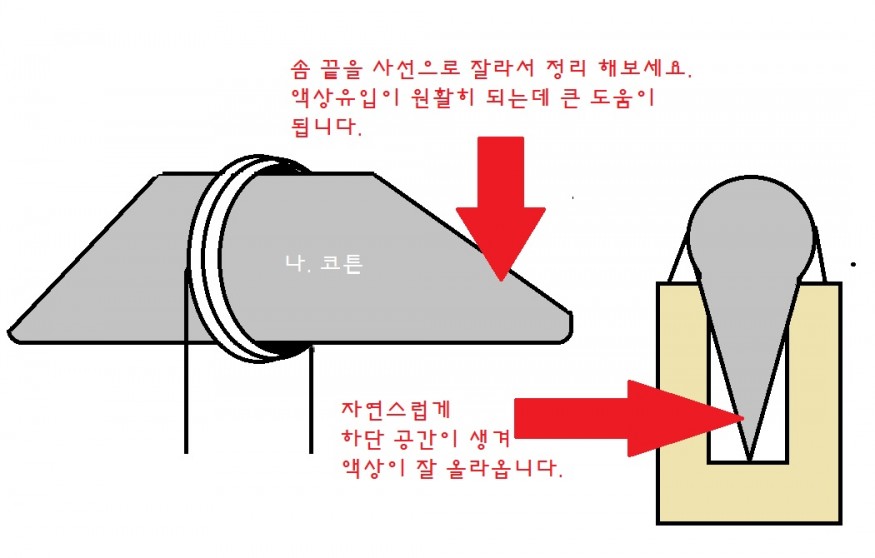 솜 끝을 사선으로 잘라서 정리 해보세요.
액상유입이 원활히 되는데 큰 도움이 됩니다.

나. 코튼

자연스럽게
하단 공간이 생겨
액상이 잘 올라옵니다.