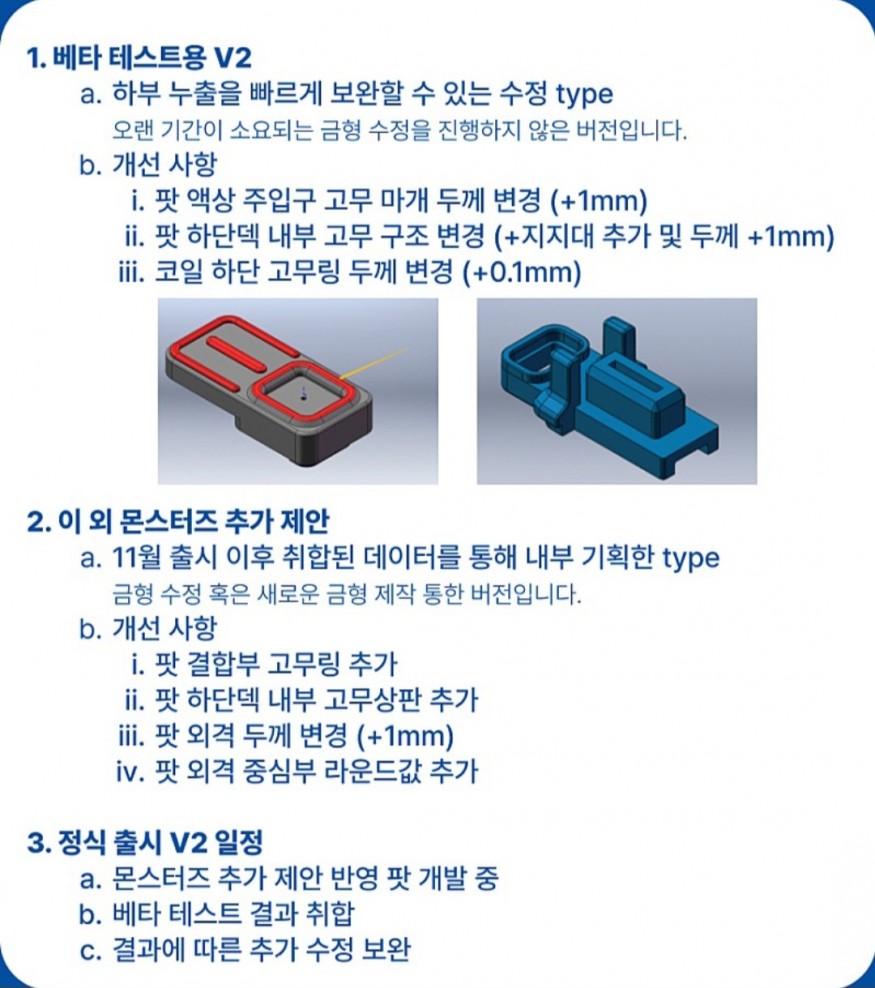 1. 베타 테스트용 V2

a. 하부 누출을 빠르게 보완할 수 있는 수정 type

오랜 기간이 소요되는 금형 수정을 진행하지 않은 버전입니다.

b. 개선 사항

i. 팟 액상 주입구 고무 마개 두께 변경 (+1mm)

ii. 팟 하단덱 내부 고무 구조 변경 (+지지대 추가 및 두께 +1mm)

iii. 코일 하단 고무링 두께 변경 (+0.1mm)

2. 이 외 몬스터즈 추가 제안

a. 11월 출시 이후 취합된 데이터를 통해 내부 기획한 type

금형 수정 혹은 새로운 금형 제작 통한 버전입니다.

b. 개선 사항

i. 팟 결합부 고무링 추가

ii. 팟 하단덱 내부 고무상판 추가

iii. 팟 외격 두께 변경 (+1mm)

iv. 팟 외격 중심부 라운드값 추가

3. 정식 출시 V2 일정

a. 몬스터즈 추가 제안 반영 팟 개발 중

b. 베타 테스트 결과 취합

c. 결과에 따른 추가 수정 보완