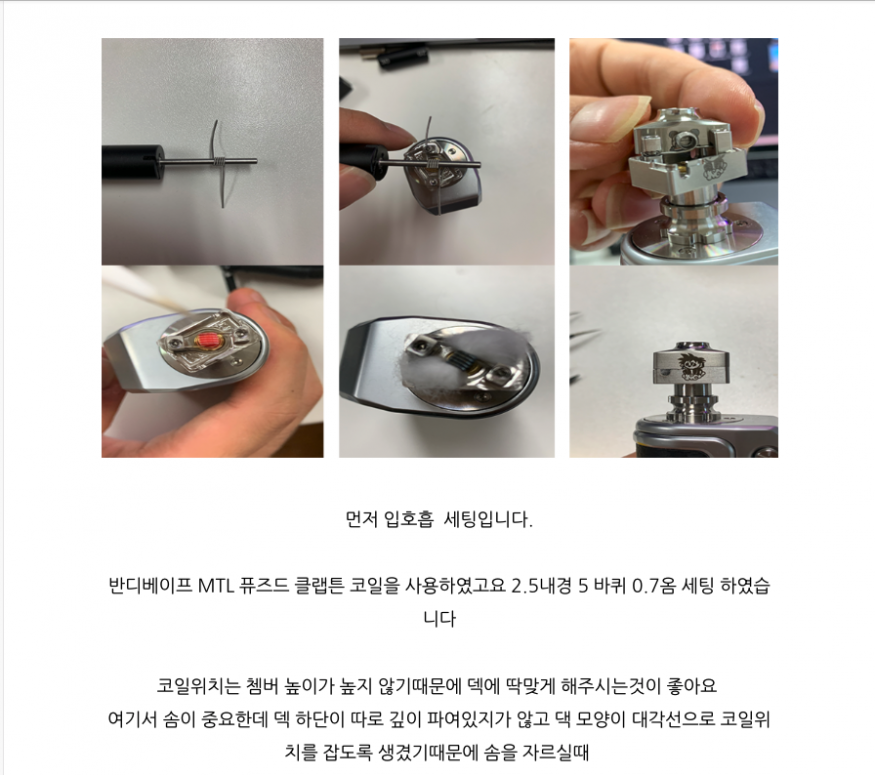 먼저 입호흡 세팅입니다.

반디베이프 MTL 퓨즈드 클랩튼 코일을 사용하였고요 2.5내경 5 바퀴 0.7옴 세팅 하였습니다

코일위치는 쳄버 높이가 높지 않기때문에 덱에 딱맞게 해주시는것이 좋아요
여기서 솜이 중요한데 덱 하단이 따로 깊이 파여있지가 않고 댁 모양이 대각선으로 코일위치를 잡도록 생겼기때문에 솜을 자르실때