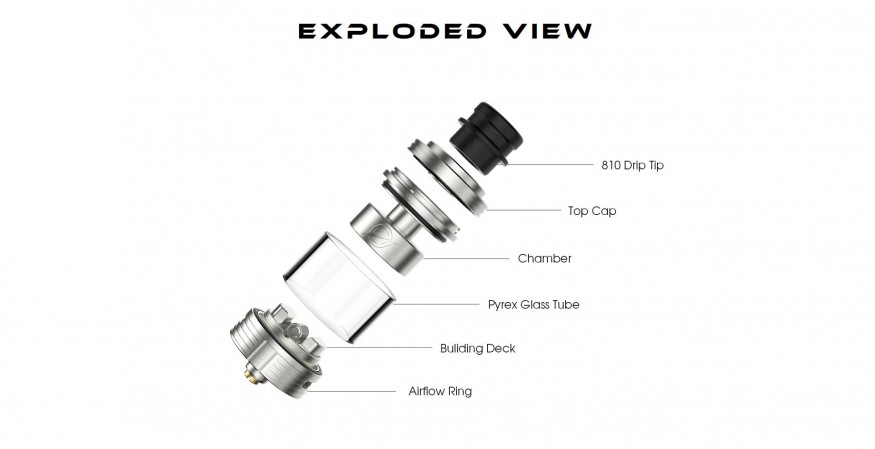 EXPLODED VIEW

810 Drip Tip

Top Cap

Chamber

Pyrex Glass Tube

Buliding Deck

Airflow Ring