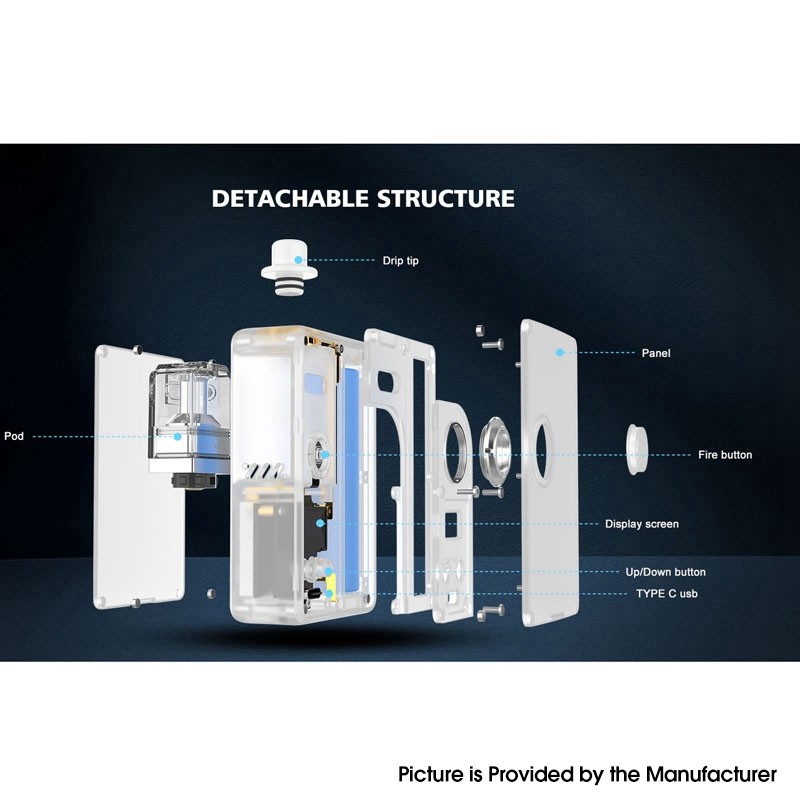 DETACHABLE STRUCTURE

Drip tip

Panel

Pod

Fire button

Display screen

Up/Down button

TYPE C usb

Picture is Provided by the Manufacturer