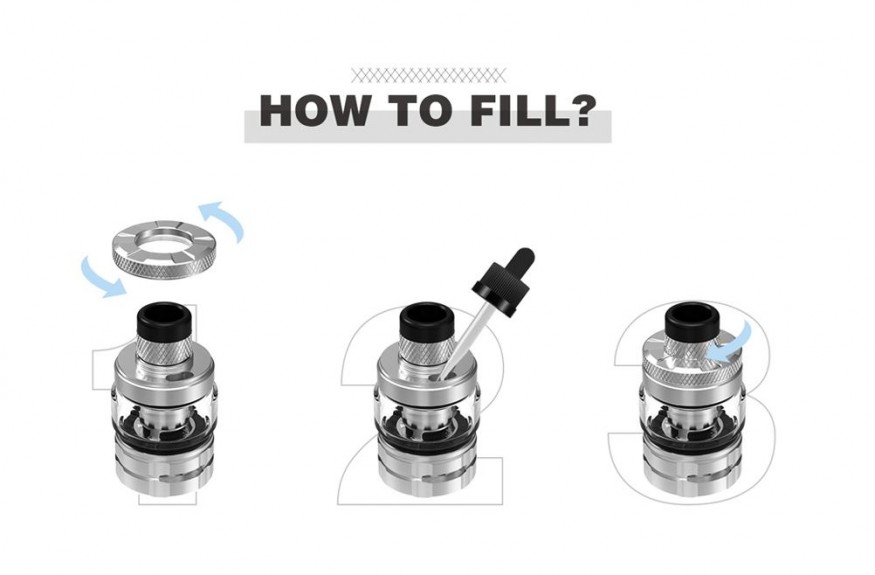 HOW TO FILL?

1

2

3