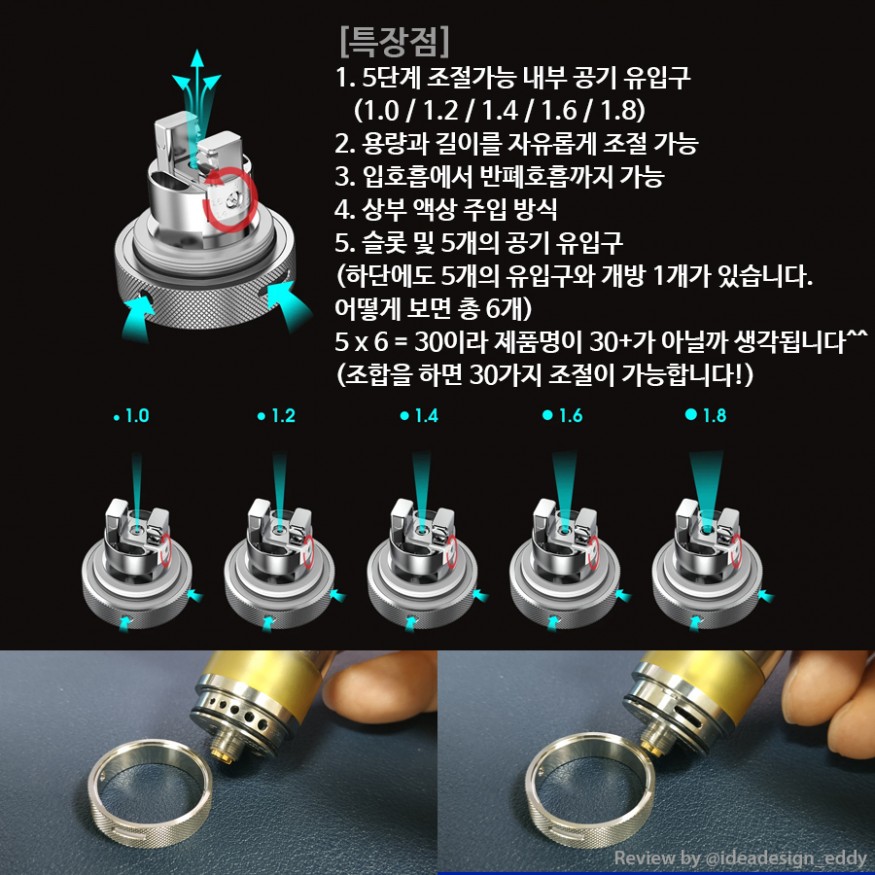 [특장점]
1. 5단계 조절가능 내부 공기 유입구
(1.0 / 1.2 / 1.4 / 1.6 / 1.8)
2. 용량과 길이를 자유롭게 조절 가능
3. 입호흡에서 반폐호흡까지 가능
4. 상부 액상 주입 방식
5. 슬롯 및 5개의 공기 유입구
(하단에도 5개의 유입구와 개방 1개가 있습니다.
어떻게 보면 총 6개)
5 x 6 = 30이라 제품명이 30+가 아닐까 생각됩니다^^
(조합을 하면 30가지 조절이 가능합니다!)

• 1.0
• 1.2
• 1.4
• 1.6
• 1.8

Review by @ideadesign_eddy