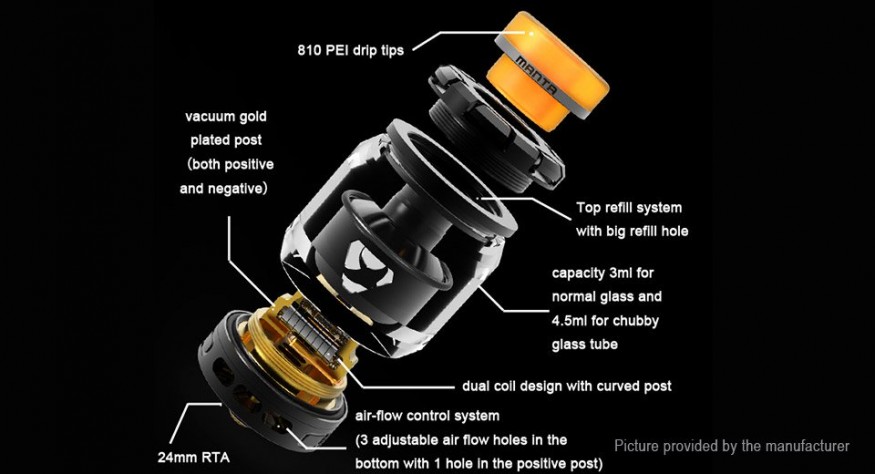 810 PEI drip tips

MANTA

vacuum gold plated post (both positive and negative)

Top refill system with big refill hole

capacity 3ml for normal glass and 4.5ml for chubby glass tube

dual coil design with curved post

air-flow control system (3 adjustable air flow holes in the bottom with 1 hole in the positive post)

24mm RTA

Picture provided by the manufacturer