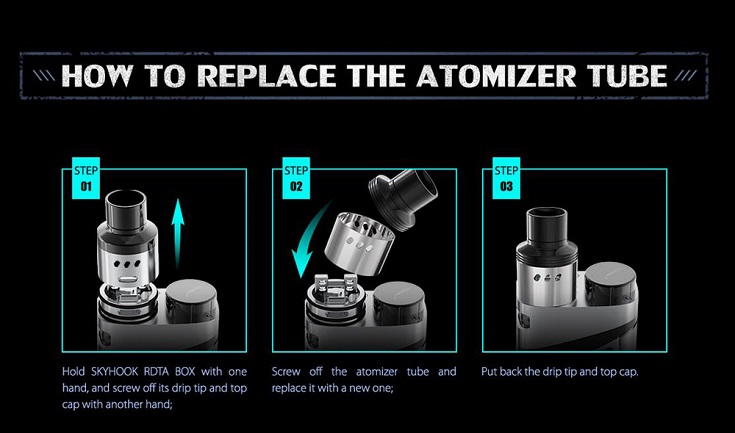 HOW TO REPLACE THE ATOMIZER TUBE

STEP 01

Hold SKYHOOK RDTA BOX with one hand, and screw off its drip tip and top cap with another hand;

STEP 02

Screw off the atomizer tube and replace it with a new one;

STEP 03

Put back the drip tip and top cap.