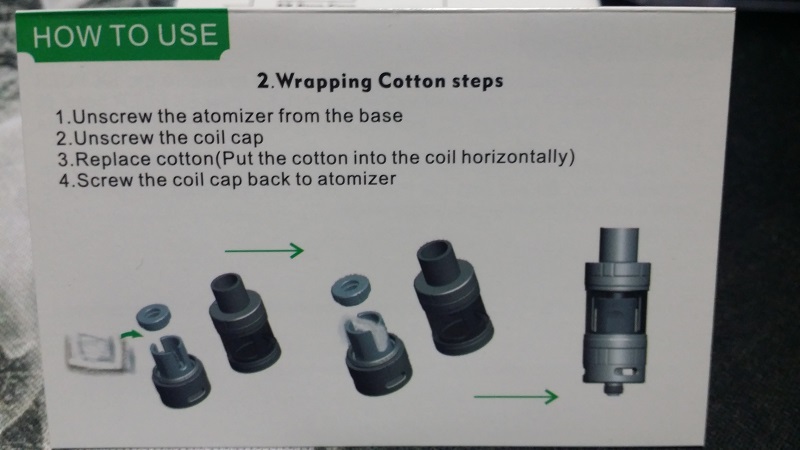 HOW TO USE

2.Wrapping Cotton steps

1.Unscrew the atomizer from the base
2.Unscrew the coil cap
3.Replace cotton(Put the cotton into the coil horizontally)
4.Screw the coil cap back to atomizer