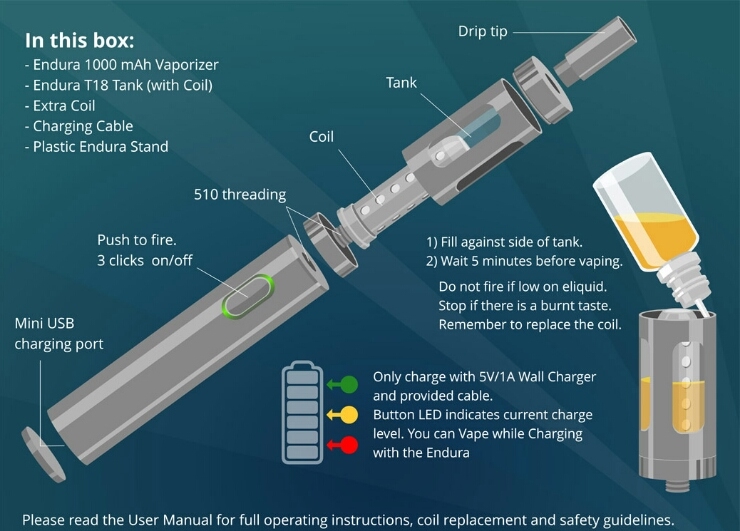 In this box:
- Endura 1000 mAh Vaporizer
- Endura T18 Tank (with Coil)
- Extra Coil
- Charging Cable
- Plastic Endura Stand

Drip tip

Tank

Coil

510 threading

Push to fire.
3 clicks on/off

Mini USB
charging port

1) Fill against side of tank.
2) Wait 5 minutes before vaping.

Do not fire if low on eliquid.
Stop if there is a burnt taste.
Remember to replace the coil.

Only charge with 5V/1A Wall Charger and provided cable.
Button LED indicates current charge level. You can Vape while Charging with the Endura

Please read the User Manual for full operating instructions, coil replacement and safety guidelines.